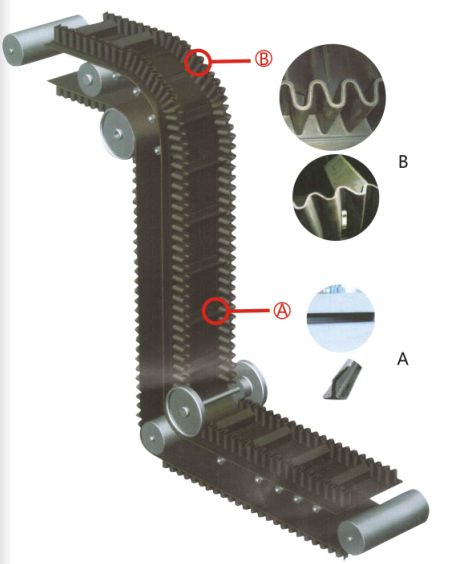 Ⓑ

B

Ⓐ

A